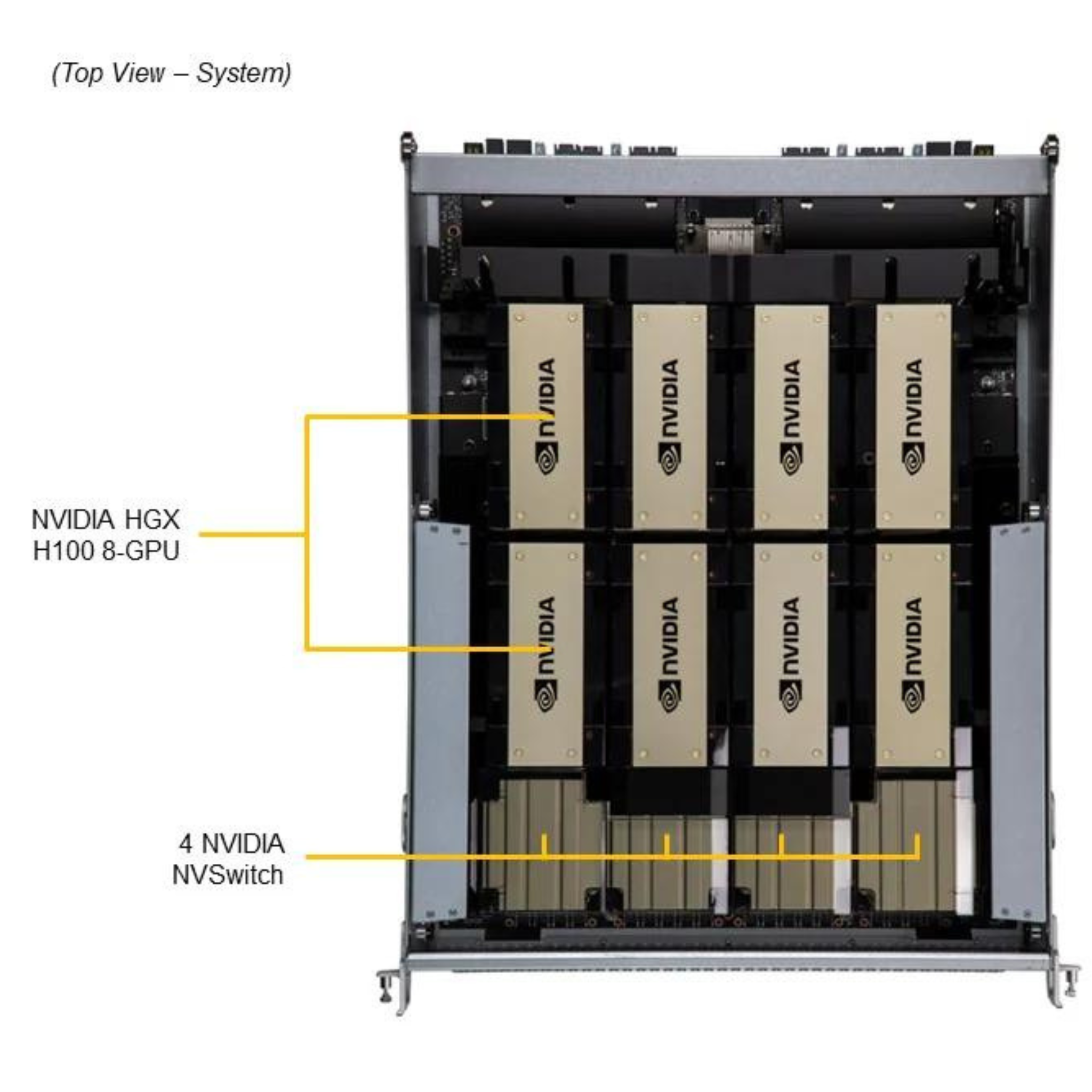 (Top View – System)

NVIDIA HGX H100 8-GPU

4 NVIDIA NVSwitch

nVIDIA

nVIDIA

nVIDIA

nVIDIA

nVIDIA

nVIDIA

nVIDIA

nVIDIA